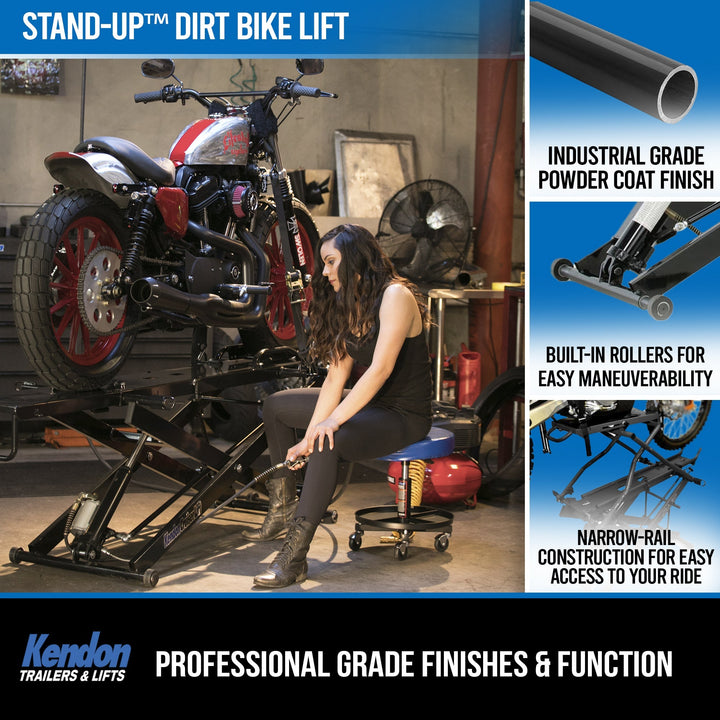 STAND-UP™ DIRT BIKE LIFT

INDUSTRIAL GRADE POWDER COAT FINISH

BUILT-IN ROLLERS FOR EASY MANEUVERABILITY

NARROW-RAIL CONSTRUCTION FOR EASY ACCESS TO YOUR RIDE

Kendon TRAILERS & LIFTS

PROFESSIONAL GRADE FINISHES & FUNCTION